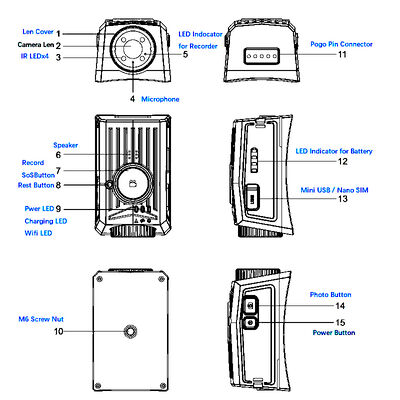 Len Cover 1
Camera Len 2
IR LEDx4 3

LED Indocator
for Recorder
5

4 Microphone

Pogo Pin Connector
11

Speaker
6
Record
SoSButton 7
Rest Button 8
Pwer LED 9
Charging LED
Wifi LED

LED Indicator for Battery
12

Mini USB / Nano SIM
13

M6 Screw Nut
10

Photo Button
14
15
Power Button